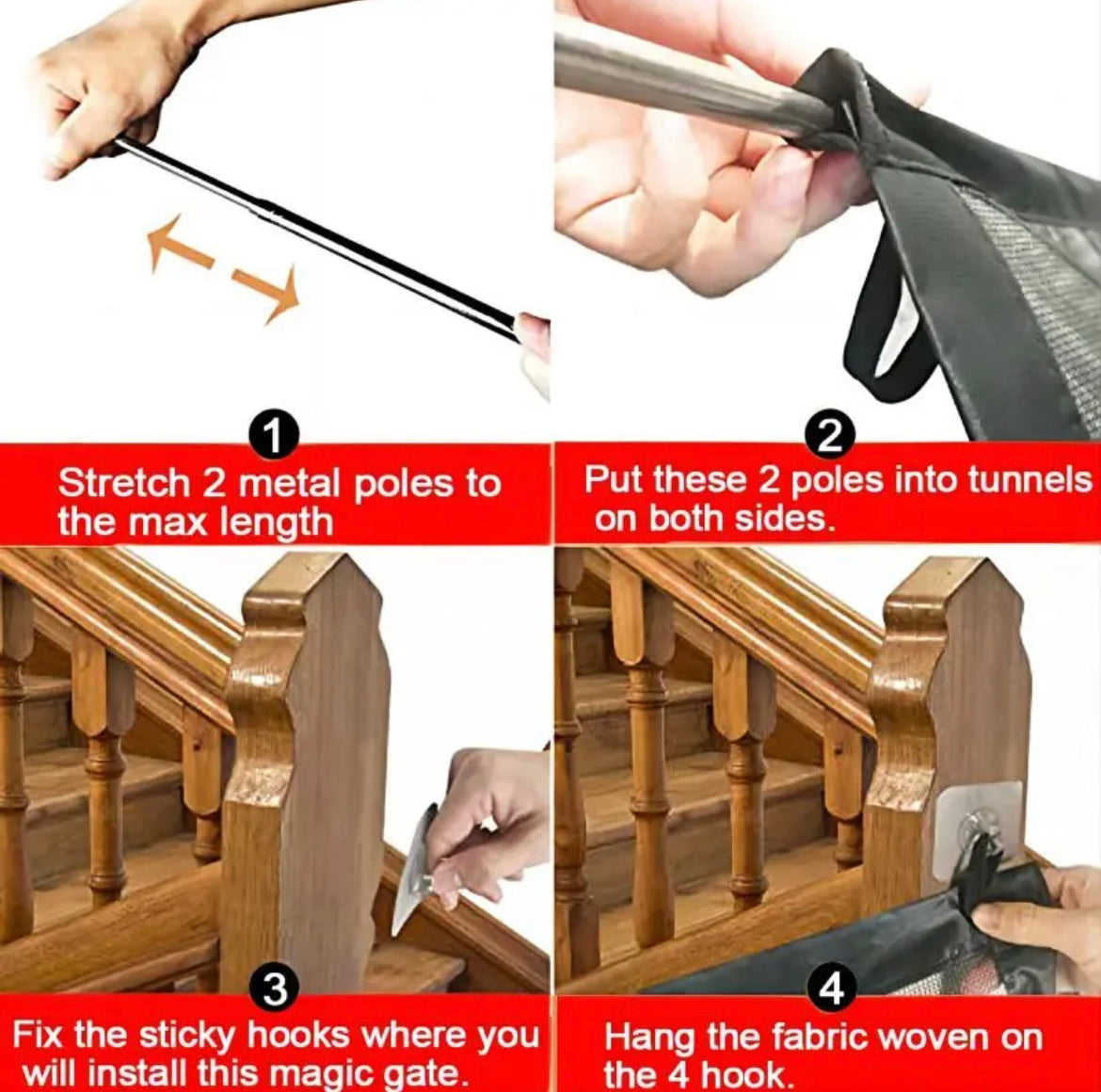 1
Stretch 2 metal poles to the max length

2
Put these 2 poles into tunnels on both sides.

3
Fix the sticky hooks where you will install this magic gate.

4
Hang the fabric woven on the 4 hook.